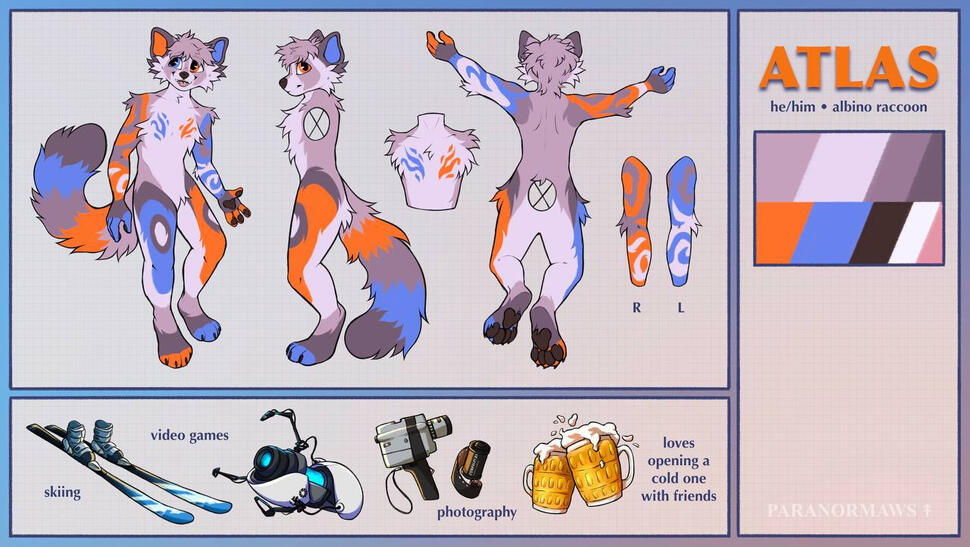 ATLAS

he/him • albino raccoon

R L

skiing

video games

photography

loves opening a cold one with friends

PARANORMAWS